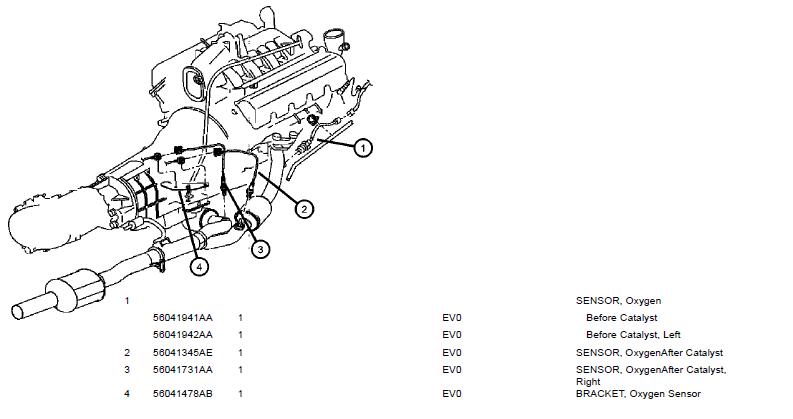 1
2
3
4

| | | | | |
|---|---|---|---|---|
| 1 | | | | SENSOR, Oxygen |
| | 56041941AA | 1 | EV0 | Before Catalyst |
| | 56041942AA | 1 | EV0 | Before Catalyst, Left |
| 2 | 56041345AE | 1 | EV0 | SENSOR, OxygenAfter Catalyst |
| 3 | 56041731AA | 1 | EV0 | SENSOR, OxygenAfter Catalyst, Right |
| 4 | 56041478AB | 1 | EV0 | BRACKET, Oxygen Sensor |